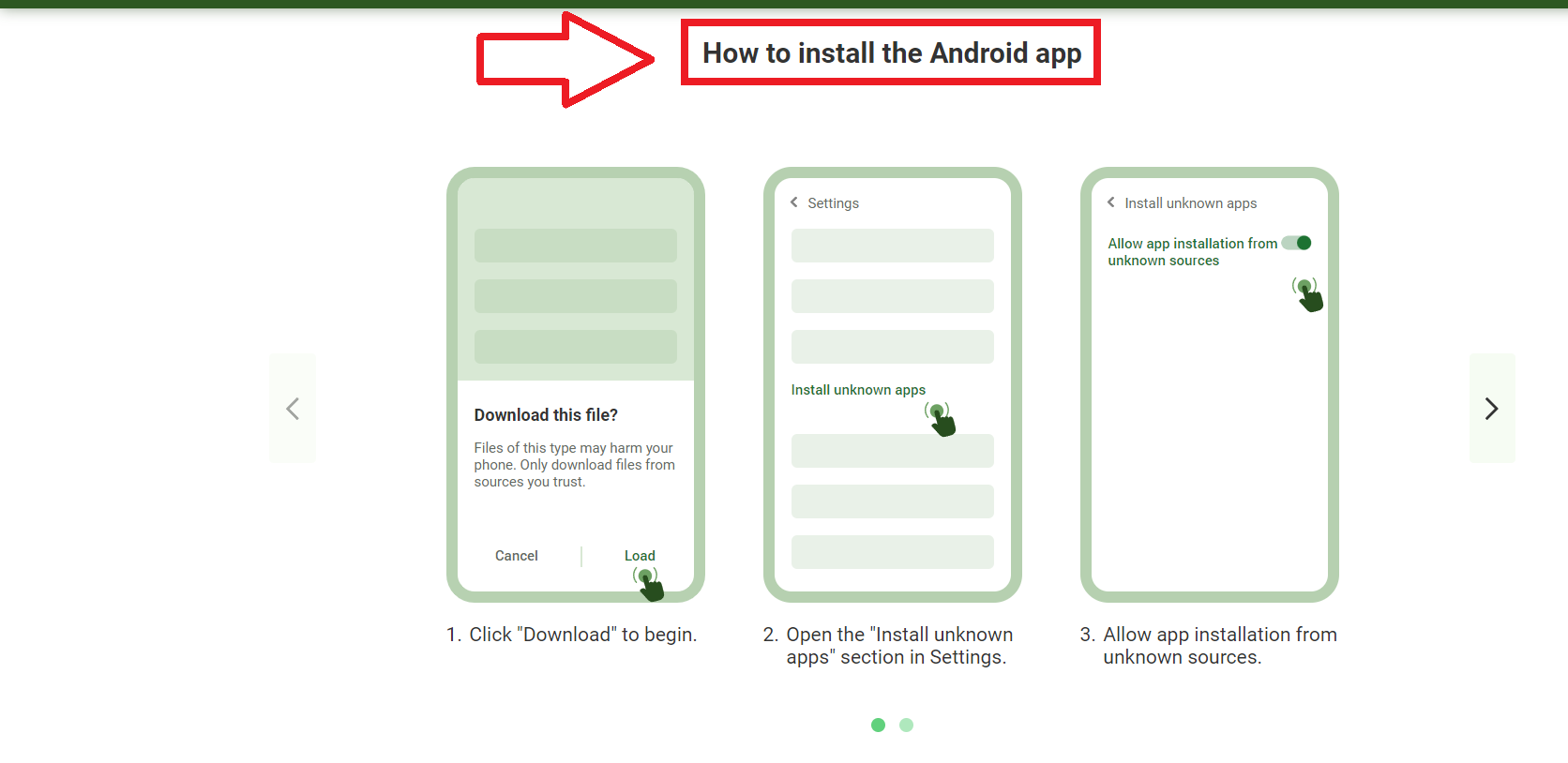 How to install the Android app

Download this file?

Files of this type may harm your phone. Only download files from sources you trust.

Cancel Load

1. Click "Download" to begin.

Settings

Install unknown apps

2. Open the "Install unknown apps" section in Settings.

Install unknown apps

Allow app installation from unknown sources

3. Allow app installation from unknown sources.